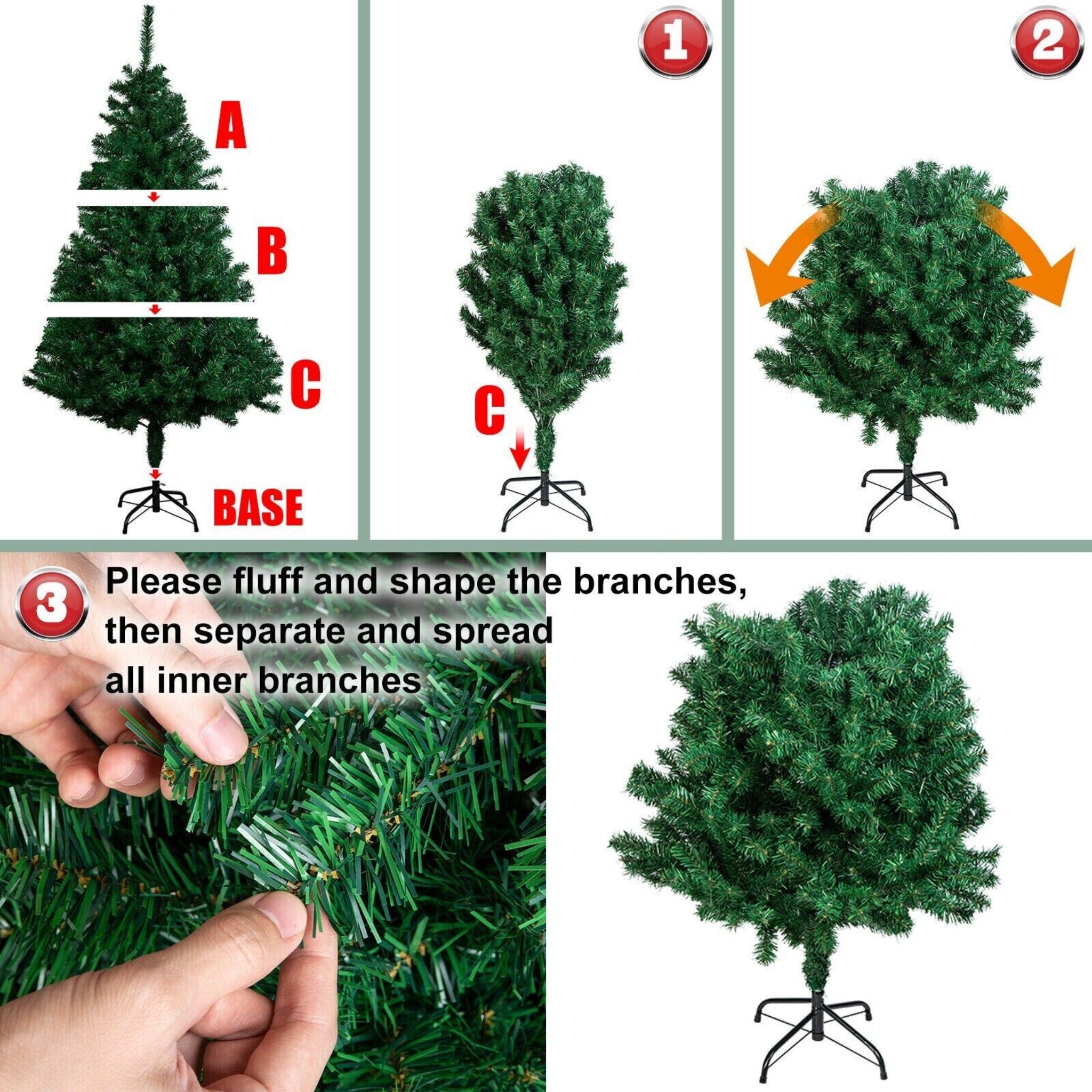 A

B

C

BASE

1

C

2

3 Please fluff and shape the branches, then separate and spread all inner branches